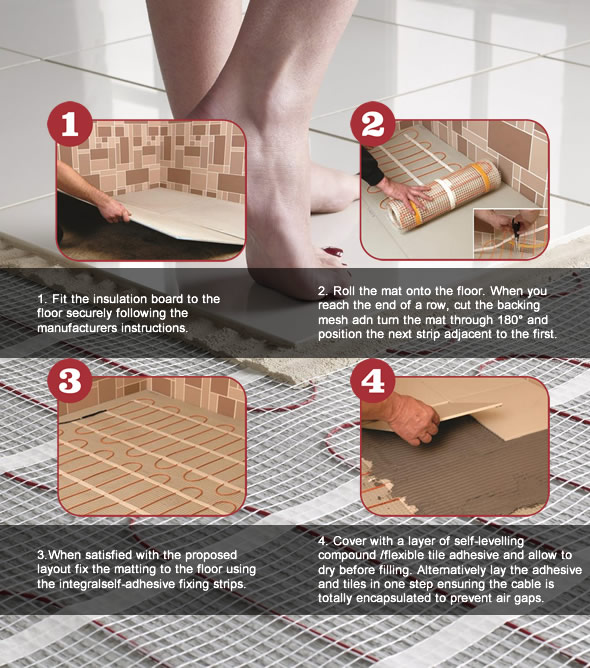 1

2

1. Fit the insulation board to the floor securely following the manufacturers instructions.

2. Roll the mat onto the floor. When you reach the end of a row, cut the backing mesh adn turn the mat through 180° and position the next strip adjacent to the first.

3

4

3.When satisfied with the proposed layout fix the matting to the floor using the integralself-adhesive fixing strips.

4. Cover with a layer of self-levelling compound /flexible tile adhesive and allow to dry before filling. Alternatively lay the adhesive and tiles in one step ensuring the cable is totally encapsulated to prevent air gaps.